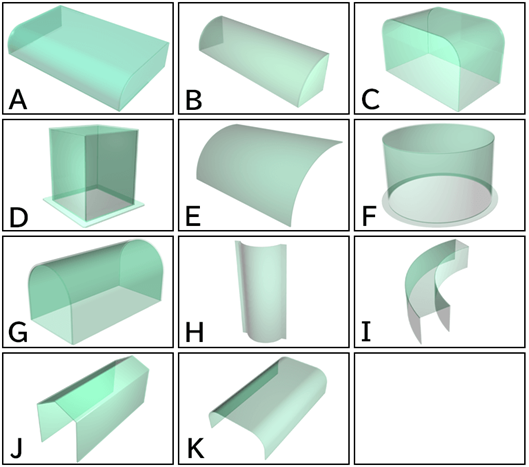 A
B
C
D
E
F
G
H
I
J
K